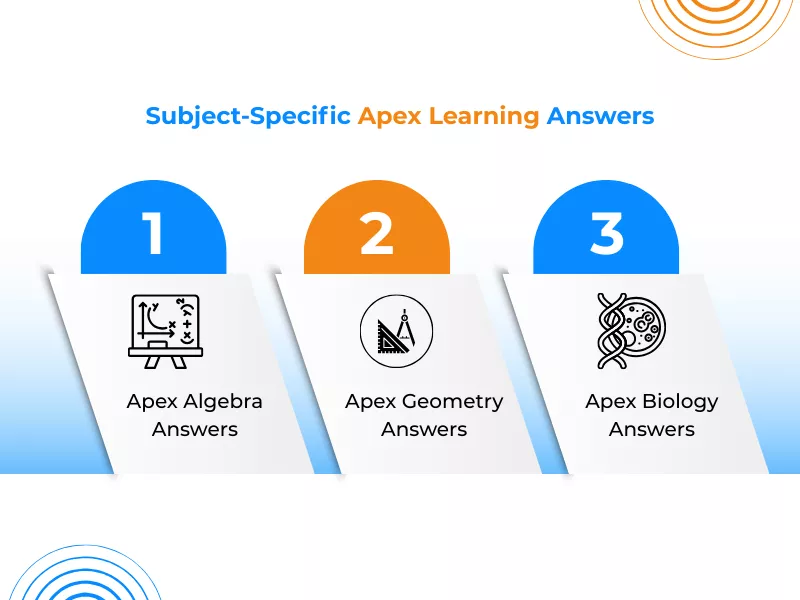 Subject-Specific Apex Learning Answers

1

Apex Algebra Answers

2

Apex Geometry Answers

3

Apex Biology Answers