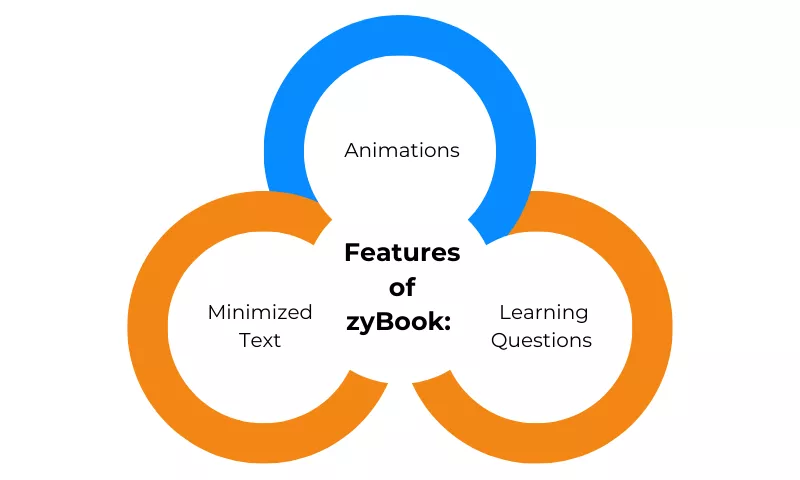 Animations

Features of zyBook:

Minimized Text

Learning Questions